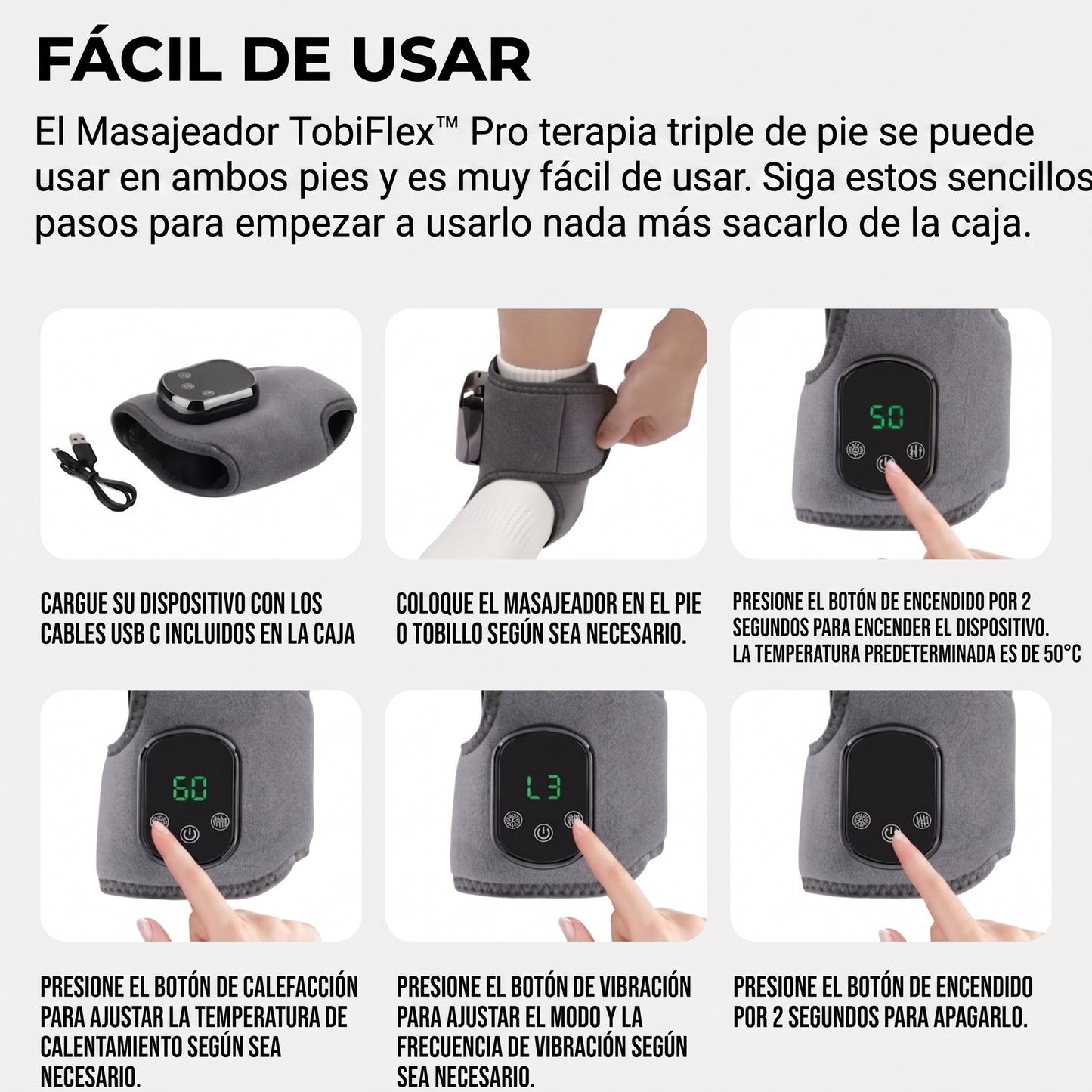 FÁCIL DE USAR

El Masajeador TobiFlex™ Pro terapia triple de pie se puede usar en ambos pies y es muy fácil de usar. Siga estos sencillos pasos para empezar a usarlo nada más sacarlo de la caja.

50

CARGUE SU DISPOSITIVO CON LOS CABLES USB C INCLUIDOS EN LA CAJA

COLOQUE EL MASAJEADOR EN EL PIE O TOBILLO SEGÚN SEA NECESARIO.

PRESIONE EL BOTÓN DE ENCENDIDO POR 2 SEGUNDOS PARA ENCENDER EL DISPOSITIVO. LA TEMPERATURA PREDETERMINADA ES DE 50°C

60

L3

PRESIONE EL BOTÓN DE CALEFACCIÓN PARA AJUSTAR LA TEMPERATURA DE CALENTAMIENTO SEGÚN SEA NECESARIO.

PRESIONE EL BOTÓN DE VIBRACIÓN PARA AJUSTAR EL MODO Y LA FRECUENCIA DE VIBRACIÓN SEGÚN SEA NECESARIO.

PRESIONE EL BOTÓN DE ENCENDIDO POR 2 SEGUNDOS PARA APAGARLO.